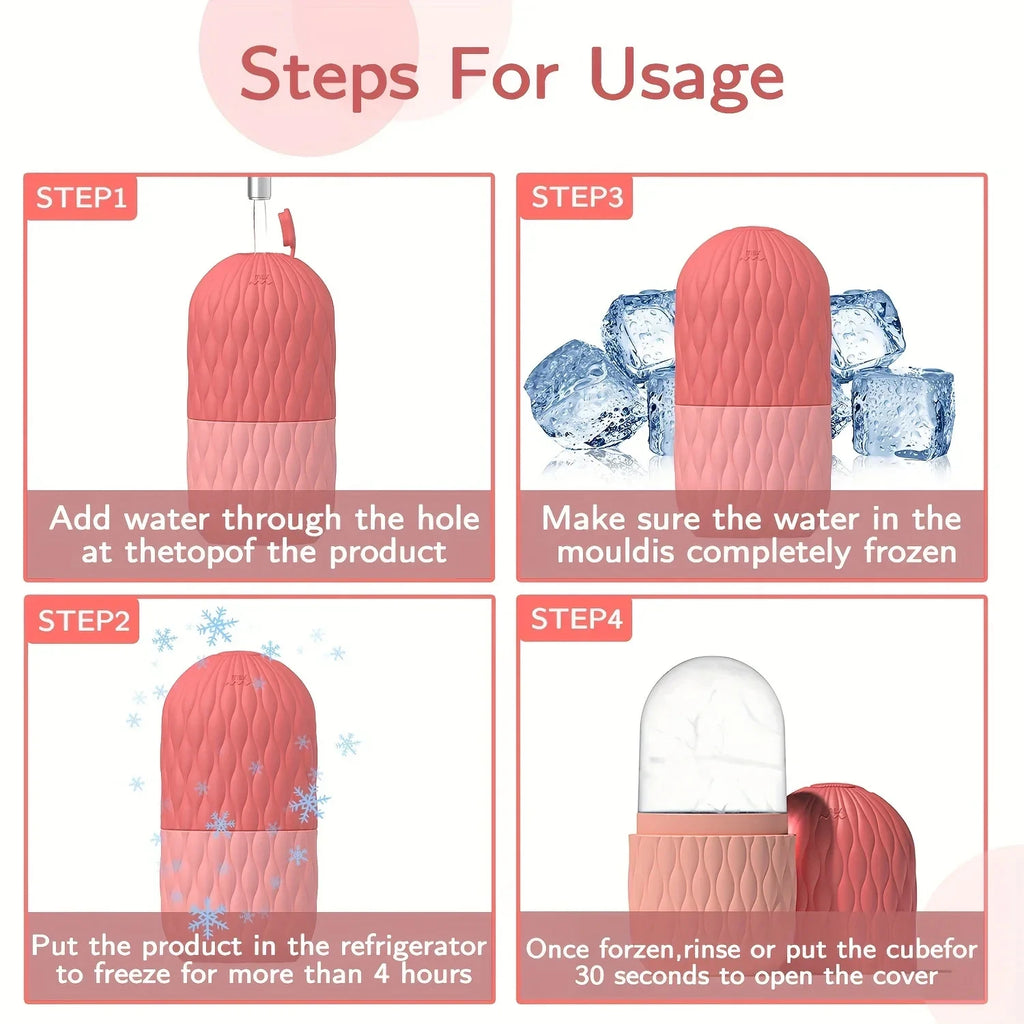 Steps For Usage

STEP1

Add water through the hole at thetopof the product

STEP3

Make sure the water in the mouldis completely frozen

STEP2

Put the product in the refrigerator to freeze for more than 4 hours

STEP4

Once forzen,rinse or put the cubefor 30 seconds to open the cover