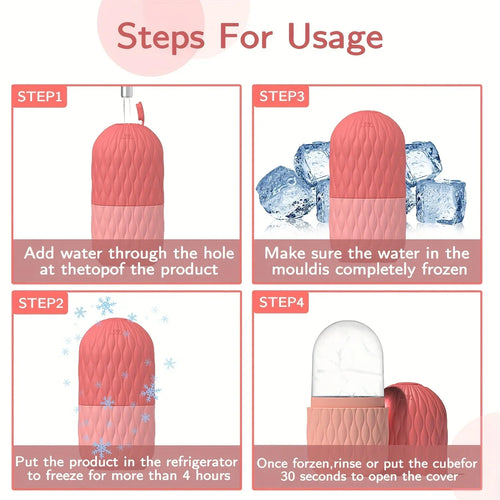 Steps For Usage

STEP1

Add water through the hole at thetopof the product

STEP3

Make sure the water in the mouldis completely frozen

STEP2

Put the product in the refrigerator to freeze for more than 4 hours

STEP4

Once forzen,rinse or put the cubefor 30 seconds to open the cover